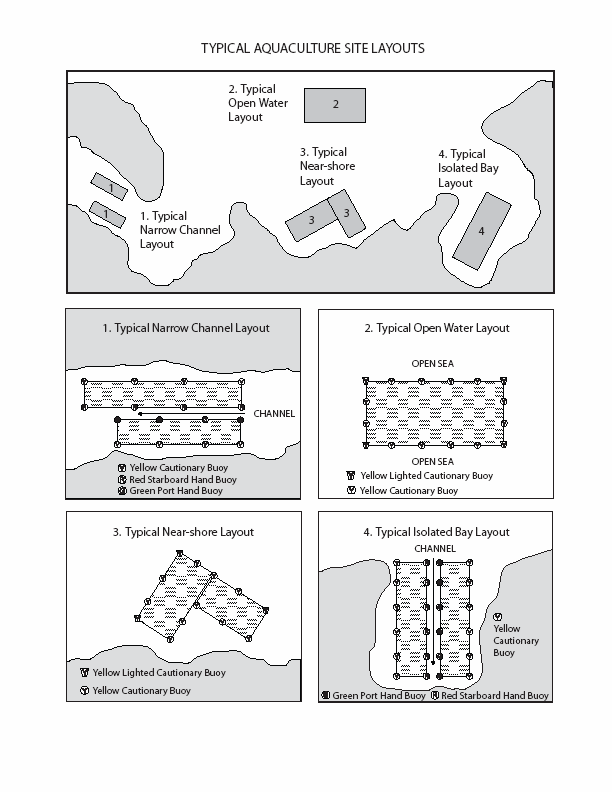 TYPICAL AQUACULTURE SITE LAYOUTS

2. Typical Open Water Layout

2

3. Typical Near-shore Layout

4. Typical Isolated Bay Layout

1

1

1. Typical Narrow Channel Layout

3

3

4

1. Typical Narrow Channel Layout

CHANNEL

Yellow Cautionary Buoy
Red Starboard Hand Buoy
Green Port Hand Buoy

2. Typical Open Water Layout

OPEN SEA

OPEN SEA

Yellow Lighted Cautionary Buoy
Yellow Cautionary Buoy

3. Typical Near-shore Layout

Yellow Lighted Cautionary Buoy
Yellow Cautionary Buoy

4. Typical Isolated Bay Layout

CHANNEL

Yellow Cautionary Buoy

Green Port Hand Buoy Red Starboard Hand Buoy